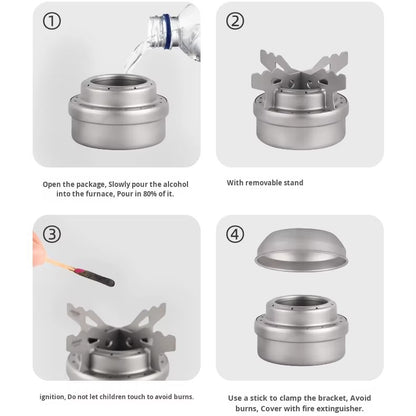 ①

Open the package, Slowly pour the alcohol into the furnace, Pour in 80% of it.

②

With removable stand

③

ignition, Do not let children touch to avoid burns.

④

Use a stick to clamp the bracket, Avoid burns, Cover with fire extinguisher.